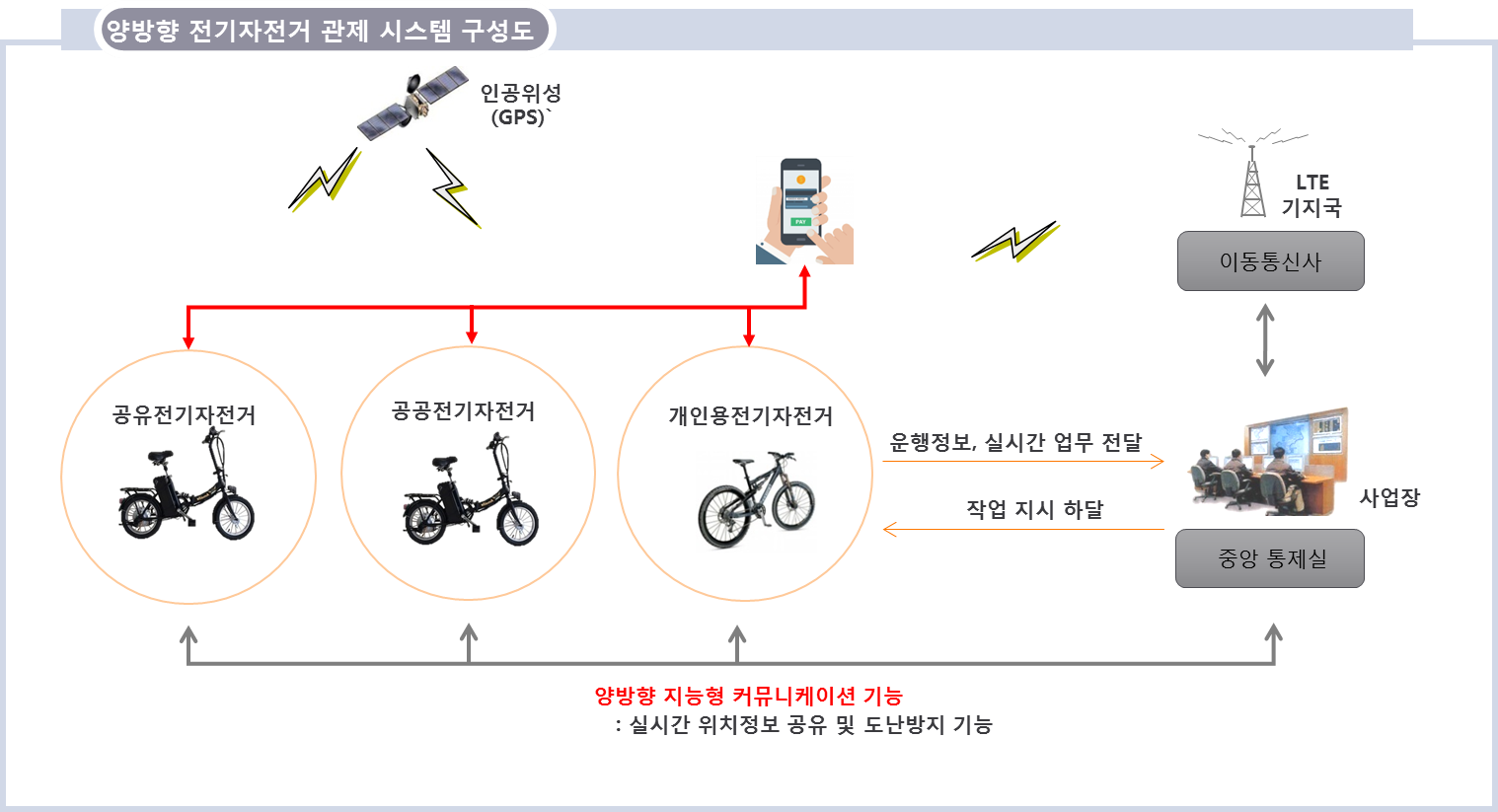 양방향 전기자전거 관제 시스템 구성도

인공위성
(GPS)`

PAY

LTE
기지국

이동통신사

공유전기자전거

공공전기자전거

개인용전기자전거

운행정보, 실시간 업무 전달

작업 지시 하달

사업장

중앙 통제실

양방향 지능형 커뮤니케이션 기능
: 실시간 위치정보 공유 및 도난방지 기능